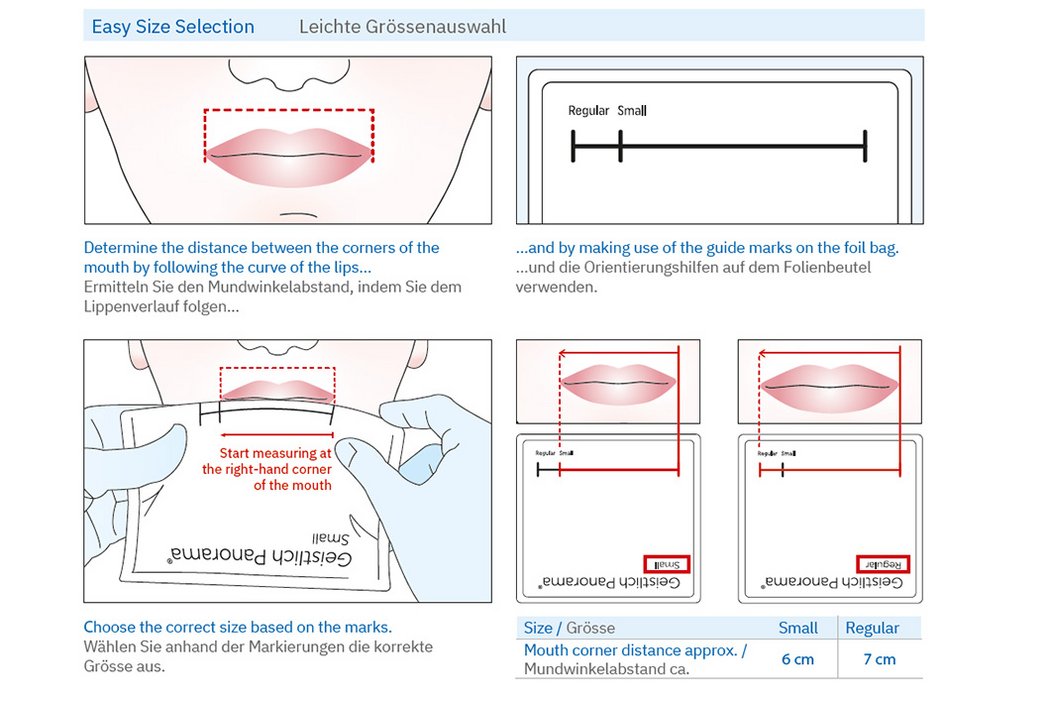 Easy Size Selection Leichte Grössenauswahl

Regular Small

Determine the distance between the corners of the mouth by following the curve of the lips...
Ermitteln Sie den Mundwinkelabstand, indem Sie dem Lippenverlauf folgen...

...and by making use of the guide marks on the foil bag.
...und die Orientierungshilfen auf dem Folienbeutel verwenden.

Start measuring at the right-hand corner of the mouth

Geistlich Panorama®
Small

Regular Small
Small
Geistlich Panorama®

Regular Small
Regular
Geistlich Panorama®

Choose the correct size based on the marks.
Wählen Sie anhand der Markierungen die korrekte Grösse aus.

| Size / Grösse | Small | Regular |
|---|---|---|
| Mouth corner distance approx. / Mundwinkelabstand ca. | 6 cm | 7 cm |