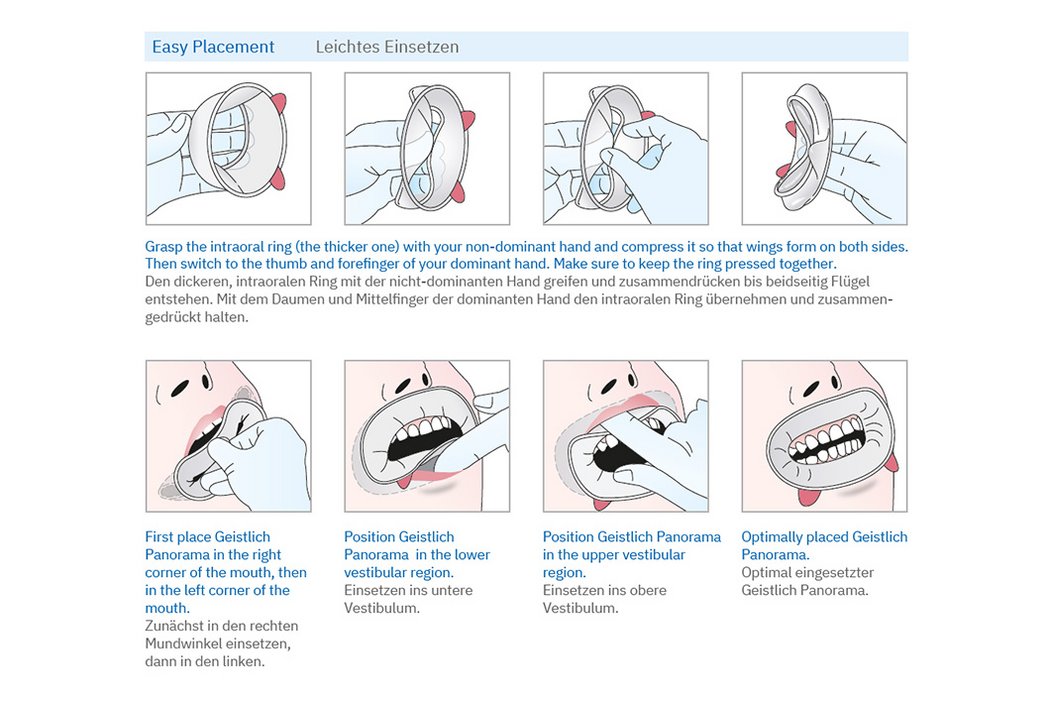 Easy Placement Leichtes Einsetzen

Grasp the intraoral ring (the thicker one) with your non-dominant hand and compress it so that wings form on both sides. Then switch to the thumb and forefinger of your dominant hand. Make sure to keep the ring pressed together.
Den dickeren, intraoralen Ring mit der nicht-dominanten Hand greifen und zusammendrücken bis beidseitig Flügel entstehen. Mit dem Daumen und Mittelfinger der dominanten Hand den intraoralen Ring übernehmen und zusammengedrückt halten.

First place Geistlich Panorama in the right corner of the mouth, then in the left corner of the mouth.
Zunächst in den rechten Mundwinkel einsetzen, dann in den linken.

Position Geistlich Panorama in the lower vestibular region.
Einsetzen ins untere Vestibulum.

Position Geistlich Panorama in the upper vestibular region.
Einsetzen ins obere Vestibulum.

Optimally placed Geistlich Panorama.
Optimal eingesetzter Geistlich Panorama.